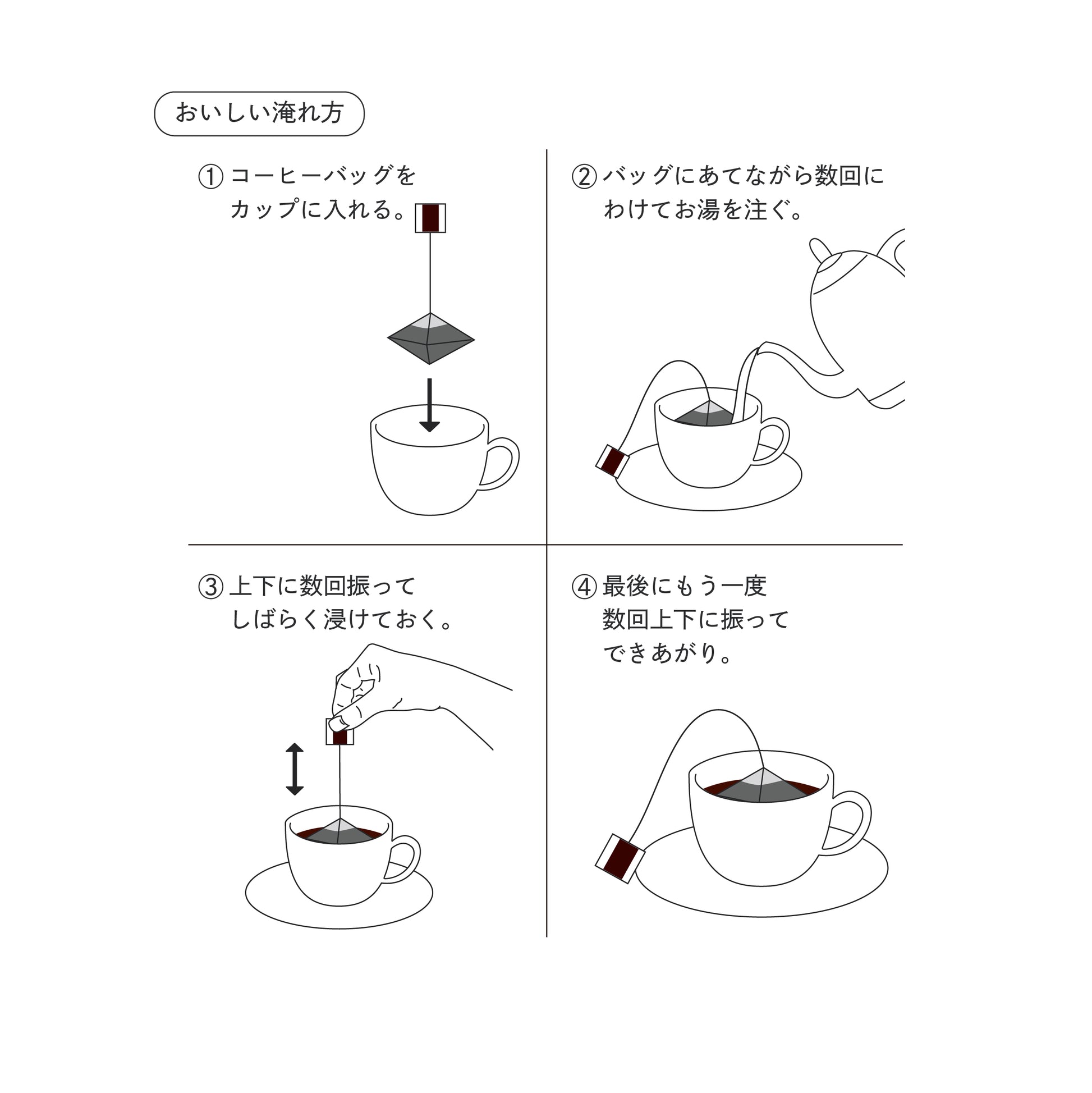 おいしい淹れ方

① コーヒーバッグをカップに入れる。

② バッグにあてながら数回にわけてお湯を注ぐ。

③ 上下に数回振ってしばらく浸けておく。

④ 最後にもう一度数回上下に振ってできあがり。